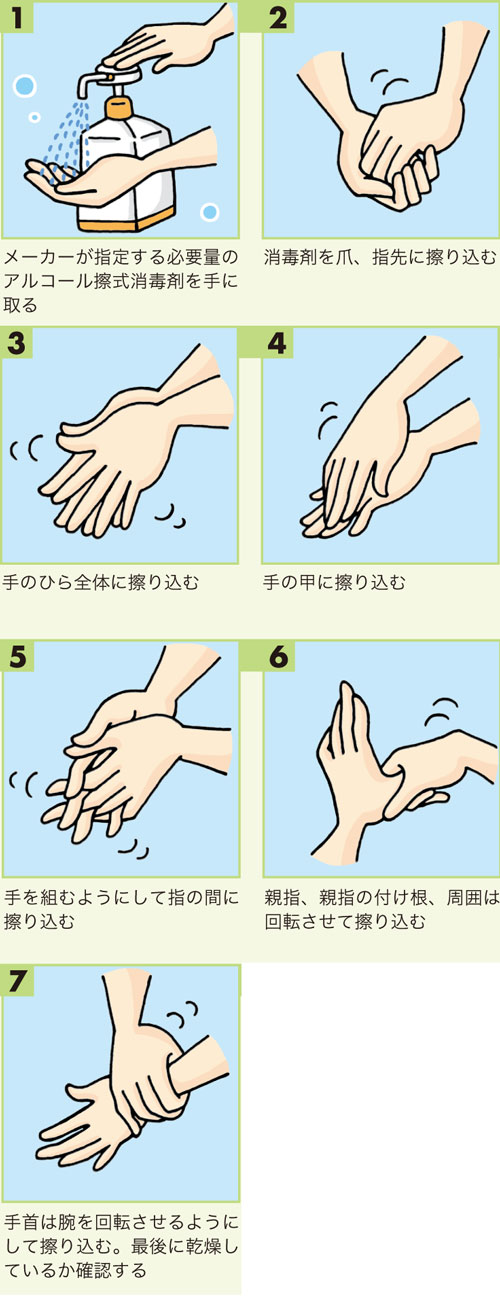 1

メーカーが指定する必要量のアルコール擦式消毒剤を手に取る

2

消毒剤を爪、指先に擦り込む

3

手のひら全体に擦り込む

4

手の甲に擦り込む

5

手を組むようにして指の間に擦り込む

6

親指、親指の付け根、周囲は回転させて擦り込む

7

手首は腕を回転させるようにして擦り込む。最後に乾燥しているか確認する