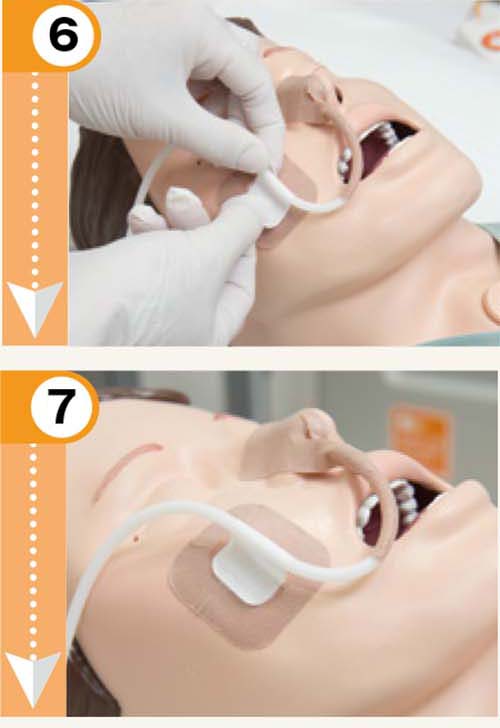 6

7